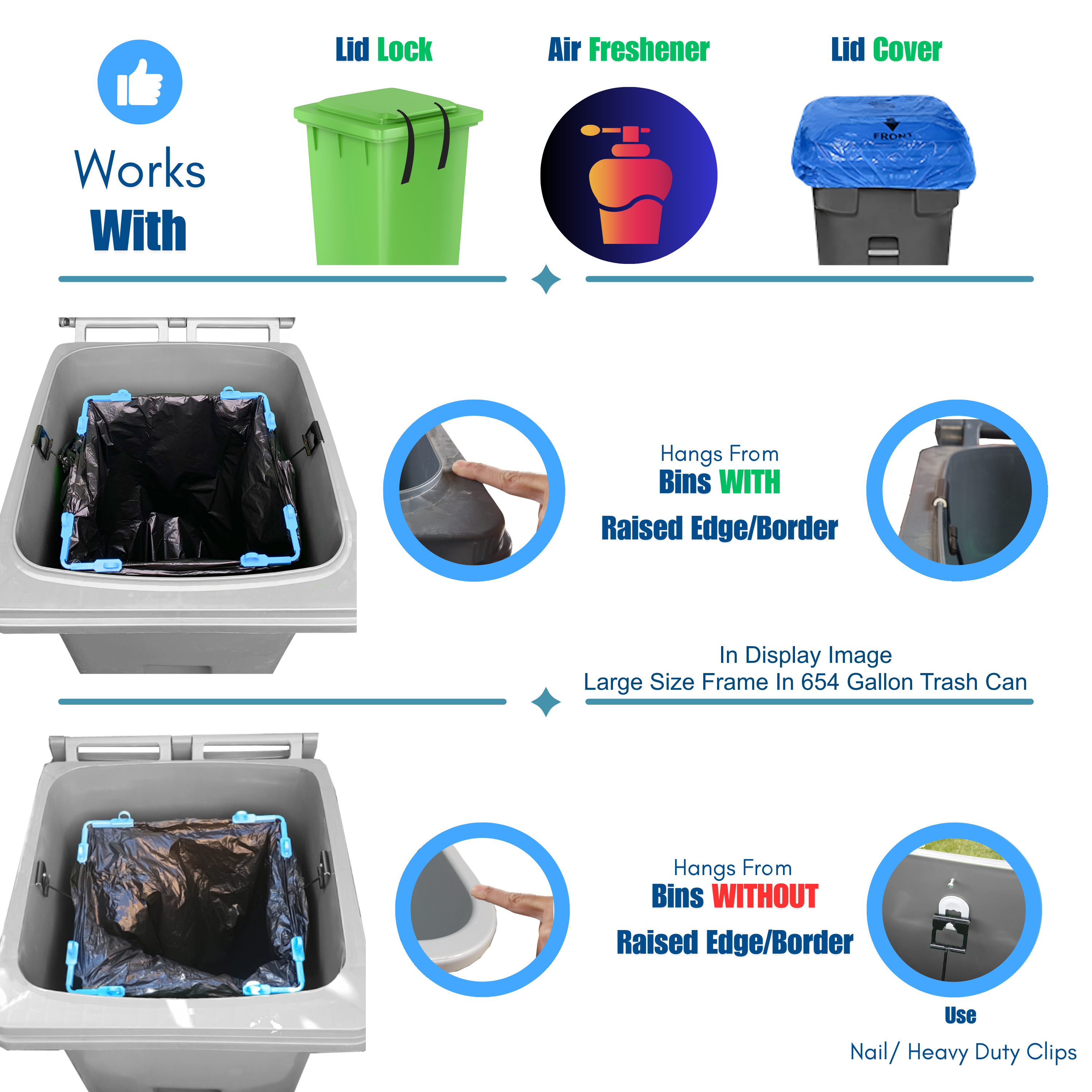 Works With

Lid Lock

Air Freshener

Lid Cover

FRONT

Hangs From
Bins WITH
Raised Edge/Border

In Display Image
Large Size Frame In 654 Gallon Trash Can

Hangs From
Bins WITHOUT
Raised Edge/Border

Use
Nail/ Heavy Duty Clips